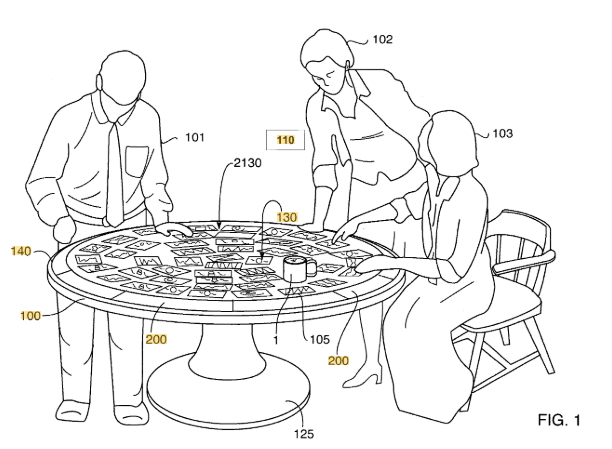 102

101

110

103

2130

130

140

100

200

1

105

200

125

FIG. 1